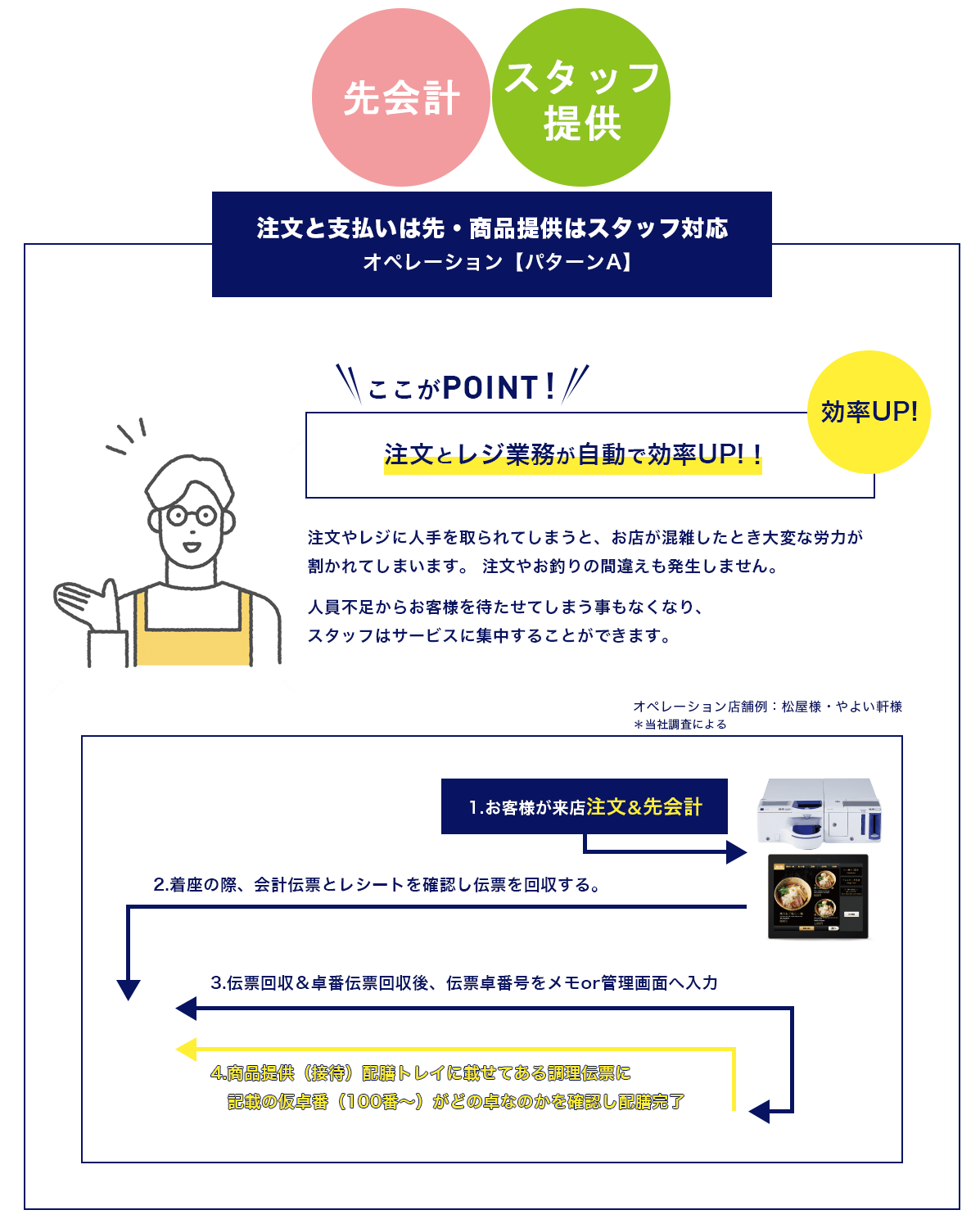 先会計

スタッフ提供

注文と支払いは先・商品提供はスタッフ対応
オペレーション【パターンA】

ここがPOINT！

効率UP!

注文とレジ業務が自動で効率UP!！

注文やレジに人手を取られてしまうと、お店が混雑したとき大変な労力が割かれてしまいます。 注文やお釣りの間違えも発生しません。

人員不足からお客様を待たせてしまう事もなくなり、スタッフはサービスに集中することができます。

オペレーション店舗例：松屋様・やよい軒様
＊当社調査による

1.お客様が来店注文＆先会計

2.着座の際、会計伝票とレシートを確認し伝票を回収する。

3.伝票回収＆卓番伝票回収後、伝票卓番号をメモor管理画面へ入力

4.商品提供（接待）配膳トレイに載せてある調理伝票に記載の仮卓番（100番～）がどの卓なのかを確認し配膳完了